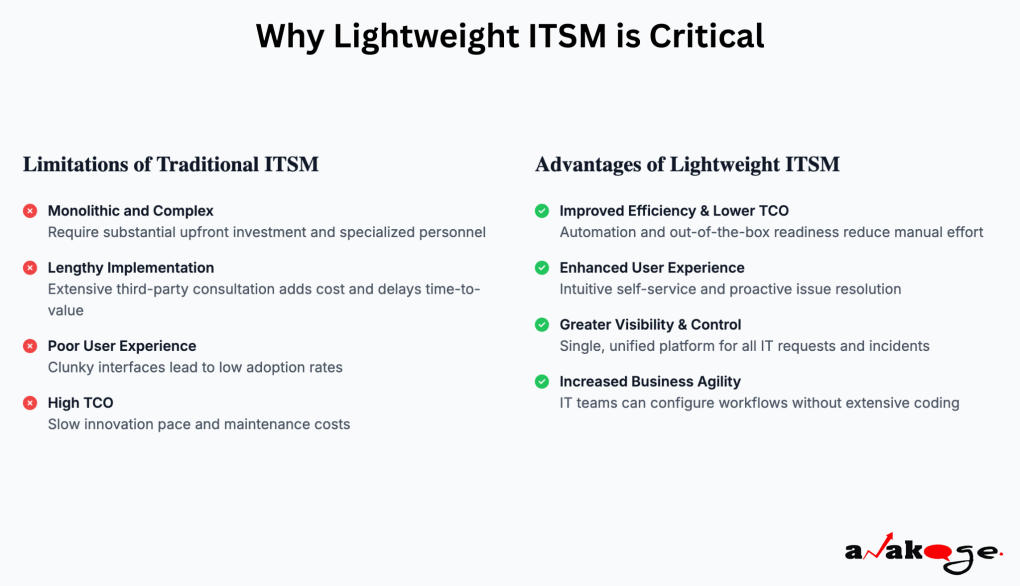 Why Lightweight ITSM is Critical

Limitations of Traditional ITSM

Monolithic and Complex
Require substantial upfront investment and specialized personnel

Lengthy Implementation
Extensive third-party consultation adds cost and delays time-to-value

Poor User Experience
Clunky interfaces lead to low adoption rates

High TCO
Slow innovation pace and maintenance costs

Advantages of Lightweight ITSM

Improved Efficiency & Lower TCO
Automation and out-of-the-box readiness reduce manual effort

Enhanced User Experience
Intuitive self-service and proactive issue resolution

Greater Visibility & Control
Single, unified platform for all IT requests and incidents

Increased Business Agility
IT teams can configure workflows without extensive coding

anakage.